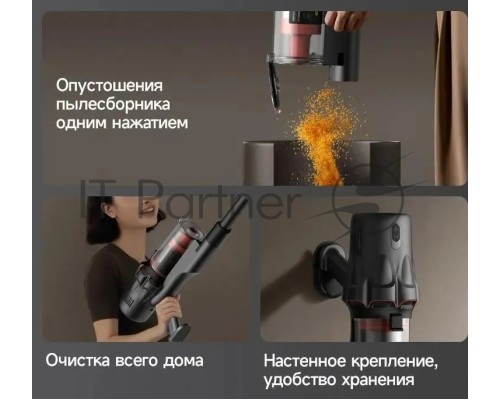 Опустошения пылесборника одним нажатием

IT Partner

Очистка всего дома

Настенное крепление, удобство хранения