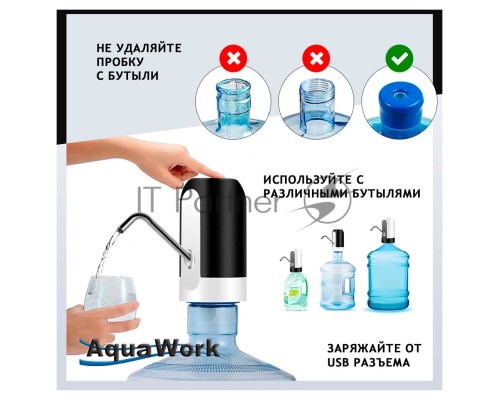 НЕ УДАЛЯЙТЕ ПРОБКУ С БУТЫЛИ

ИСПОЛЬЗУЙТЕ С РАЗЛИЧНЫМИ БУТЫЛЯМИ

IT Partner

AquaWork

ЗАРЯЖАЙТЕ ОТ USB РАЗЪЕМА