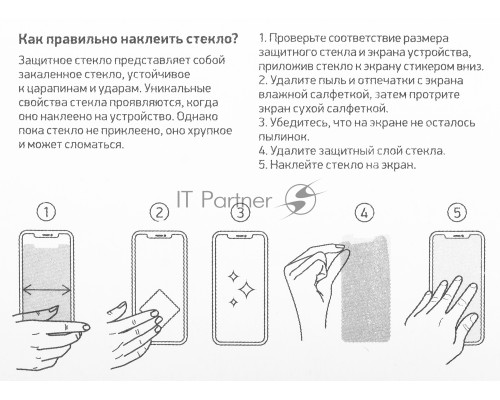 Как правильно наклеить стекло?

Защитное стекло представляет собой закаленное стекло, устойчивое к царапинам и ударам. Уникальные свойства стекла проявляются, когда оно наклеено на устройство. Однако пока стекло не приклеено, оно хрупкое и может сломаться.

1. Проверьте соответствие размера защитного стекла и экрана устройства, приложив стекло к экрану стикером вниз.
2. Удалите пыль и отпечатки с экрана влажной салфеткой, затем протрите экран сухой салфеткой.
3. Убедитесь, что на экране не осталось пылинок.
4. Удалите защитный слой стекла.
5. Наклейте стекло на экран.

IT Partner

1

2

3

4

5