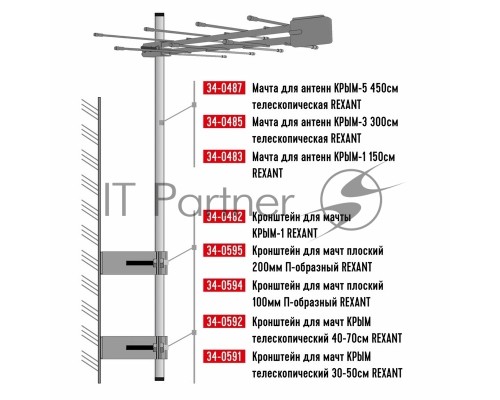 34-0487 Мачта для антенн КРЫМ-5 450см телескопическая REXANT

34-0485 Мачта для антенн КРЫМ-3 300см телескопическая REXANT

34-0483 Мачта для антенн КРЫМ-1 150см REXANT

IT Partner

34-0482 Кронштейн для мачты КРЫМ-1 REXANT

34-0595 Кронштейн для мачт плоский 200мм П-образный REXANT

34-0594 Кронштейн для мачт плоский 100мм П-образный REXANT

34-0592 Кронштейн для мачт КРЫМ телескопический 40-70см REXANT

34-0591 Кронштейн для мачт КРЫМ телескопический 30-50см REXANT